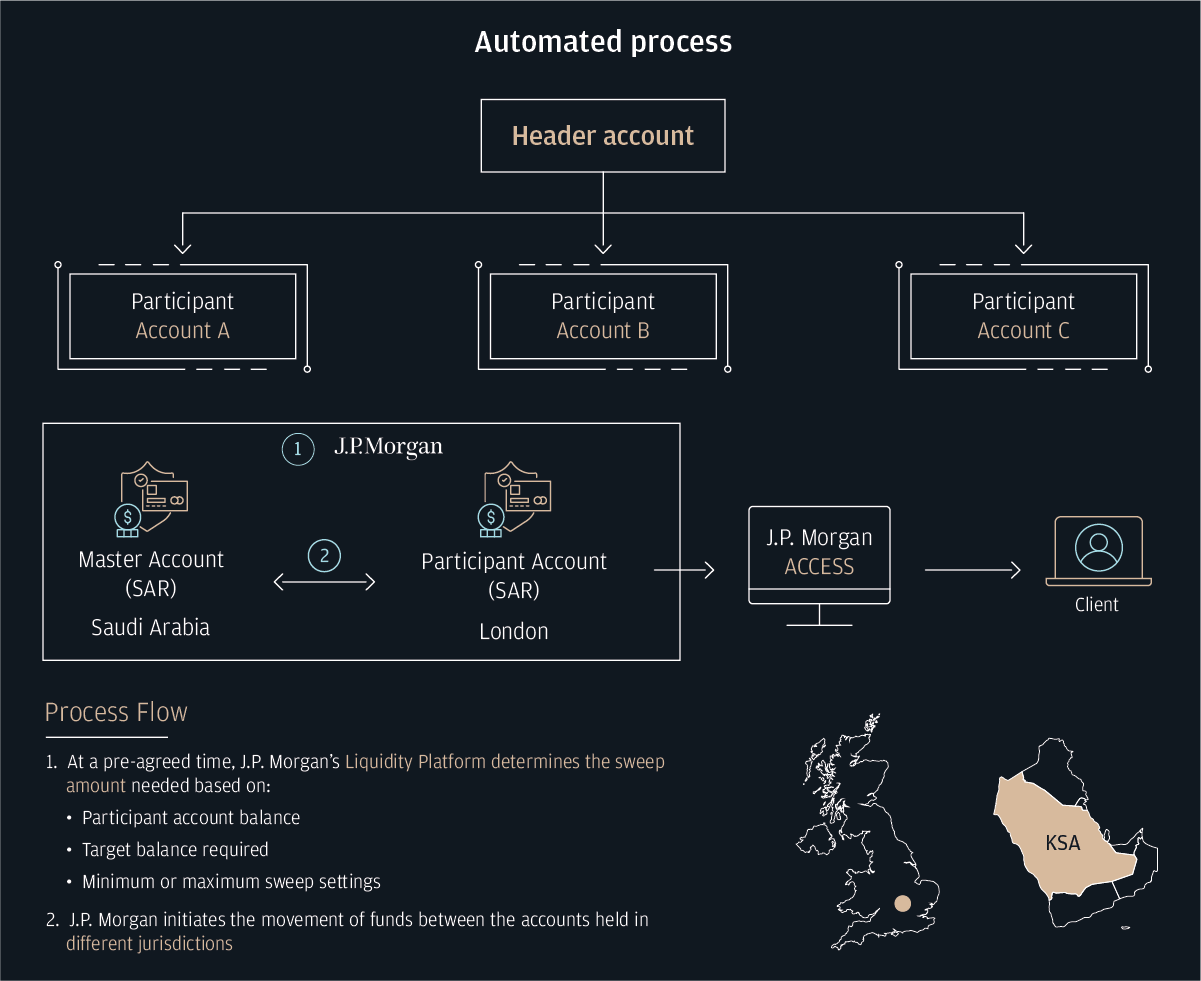 Automated process

Header account

Participant
Account A

Participant
Account B

Participant
Account C

1 J.P.Morgan

Master Account
(SAR)
Saudi Arabia

2

Participant Account
(SAR)
London

J.P. Morgan
ACCESS

Client

Process Flow

1. At a pre-agreed time, J.P. Morgan's Liquidity Platform determines the sweep amount needed based on:
• Participant account balance
• Target balance required
• Minimum or maximum sweep settings

2. J.P. Morgan initiates the movement of funds between the accounts held in different jurisdictions

KSA