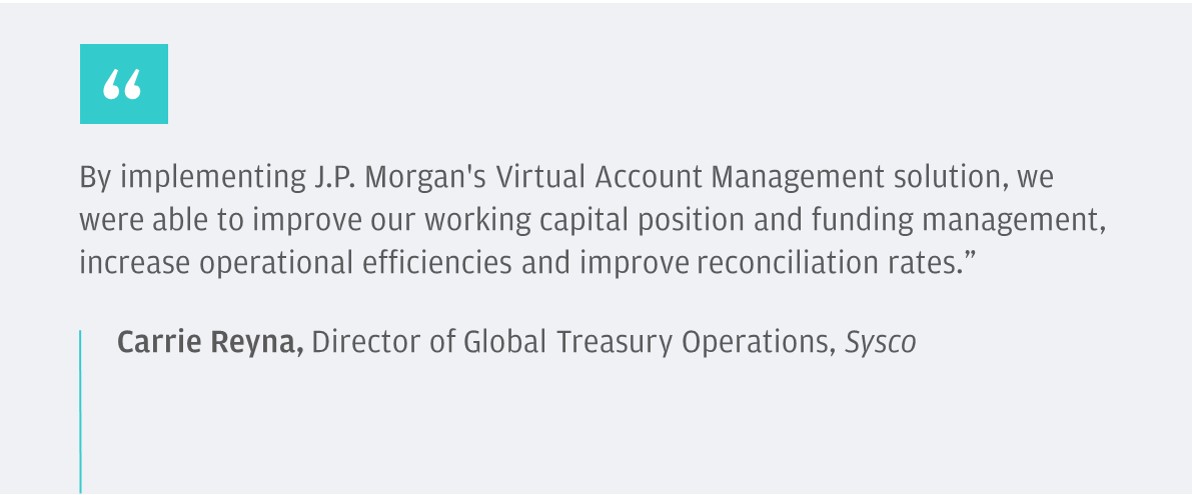 “

By implementing J.P. Morgan's Virtual Account Management solution, we were able to improve our working capital position and funding management, increase operational efficiencies and improve reconciliation rates.”

Carrie Reyna, Director of Global Treasury Operations, Sysco