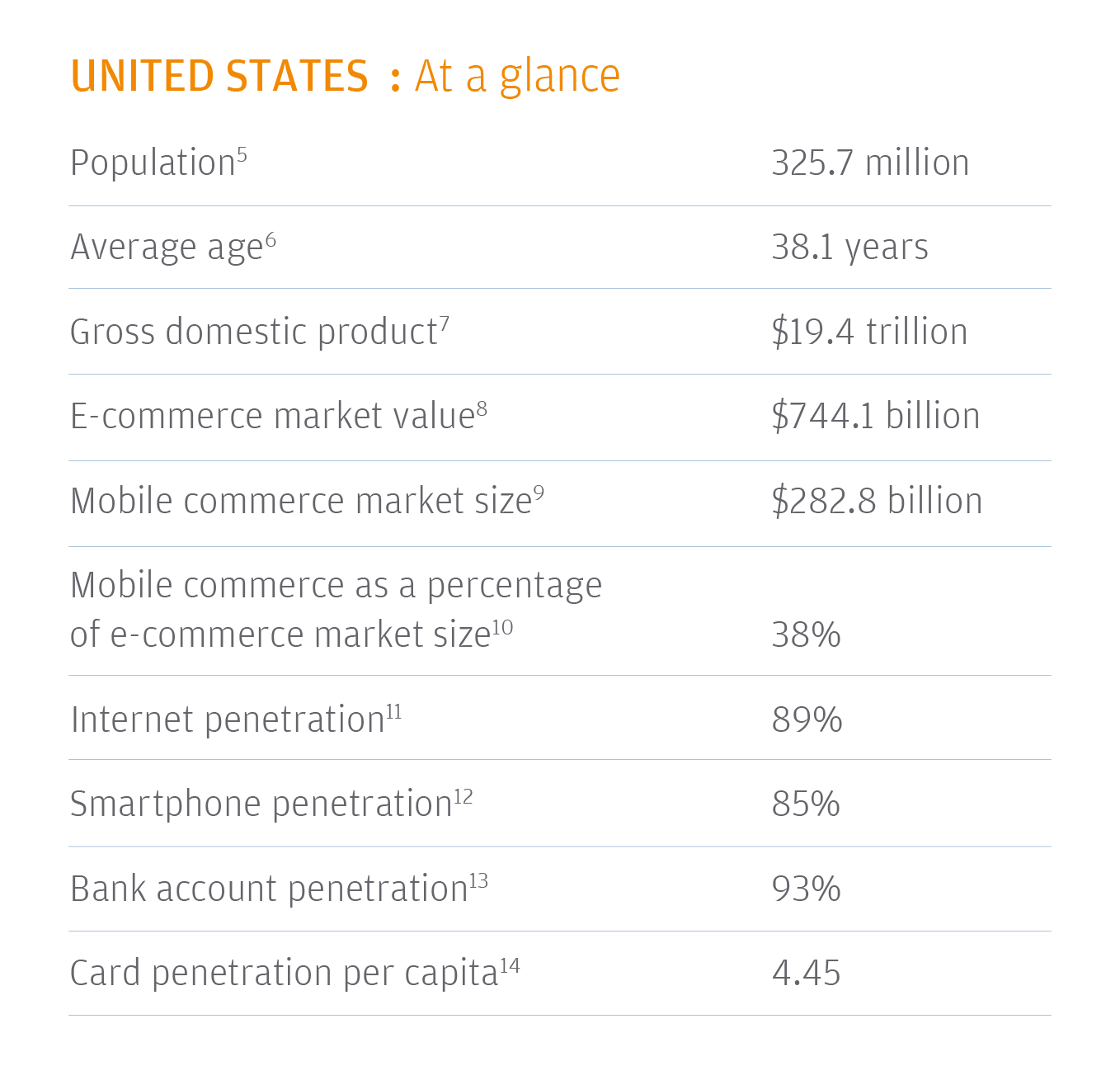 UNITED STATES : At a glance

| Population$^{5}$ | 325.7 million |
|---|---|
| Average age$^{6}$ | 38.1 years |
| Gross domestic product$^{7}$ | $19.4 trillion |
| E-commerce market value$^{8}$ | $744.1 billion |
| Mobile commerce market size$^{9}$ | $282.8 billion |
| Mobile commerce as a percentage of e-commerce market size$^{10}$ | 38% |
| Internet penetration$^{11}$ | 89% |
| Smartphone penetration$^{12}$ | 85% |
| Bank account penetration$^{13}$ | 93% |
| Card penetration per capita$^{14}$ | 4.45 |