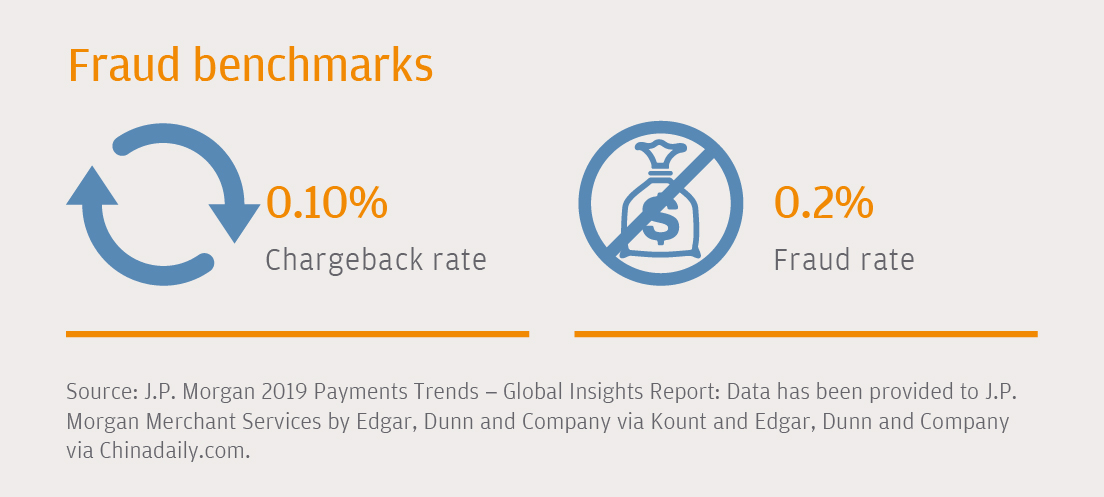 Fraud benchmarks

0.10%
Chargeback rate

$

0.2%
Fraud rate

Source: J.P. Morgan 2019 Payments Trends – Global Insights Report: Data has been provided to J.P. Morgan Merchant Services by Edgar, Dunn and Company via Kount and Edgar, Dunn and Company via Chinadaily.com.